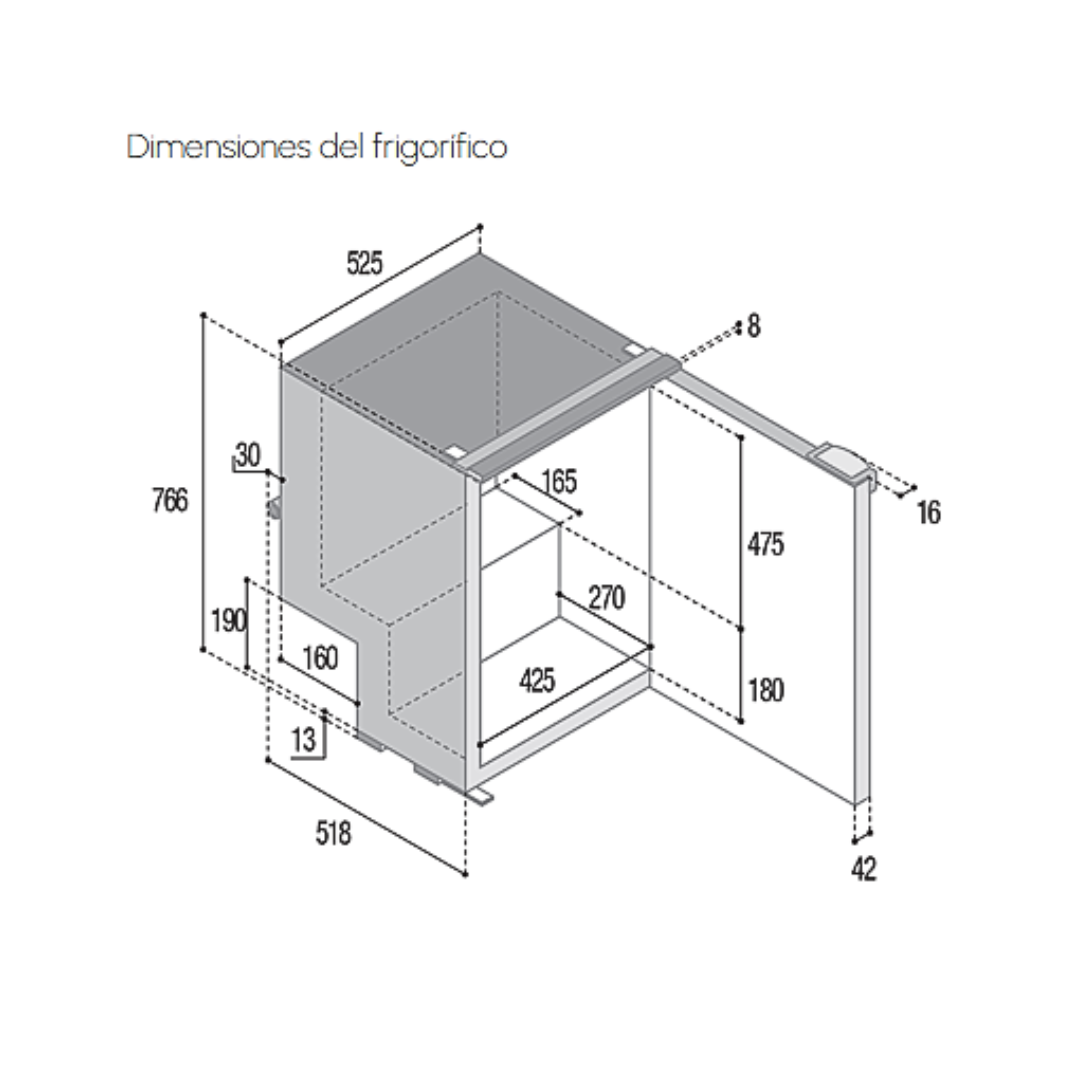 Dimensiones del frigorífico

525

8

766

30

165

16

475

270

190

160

425

180

13

518

42