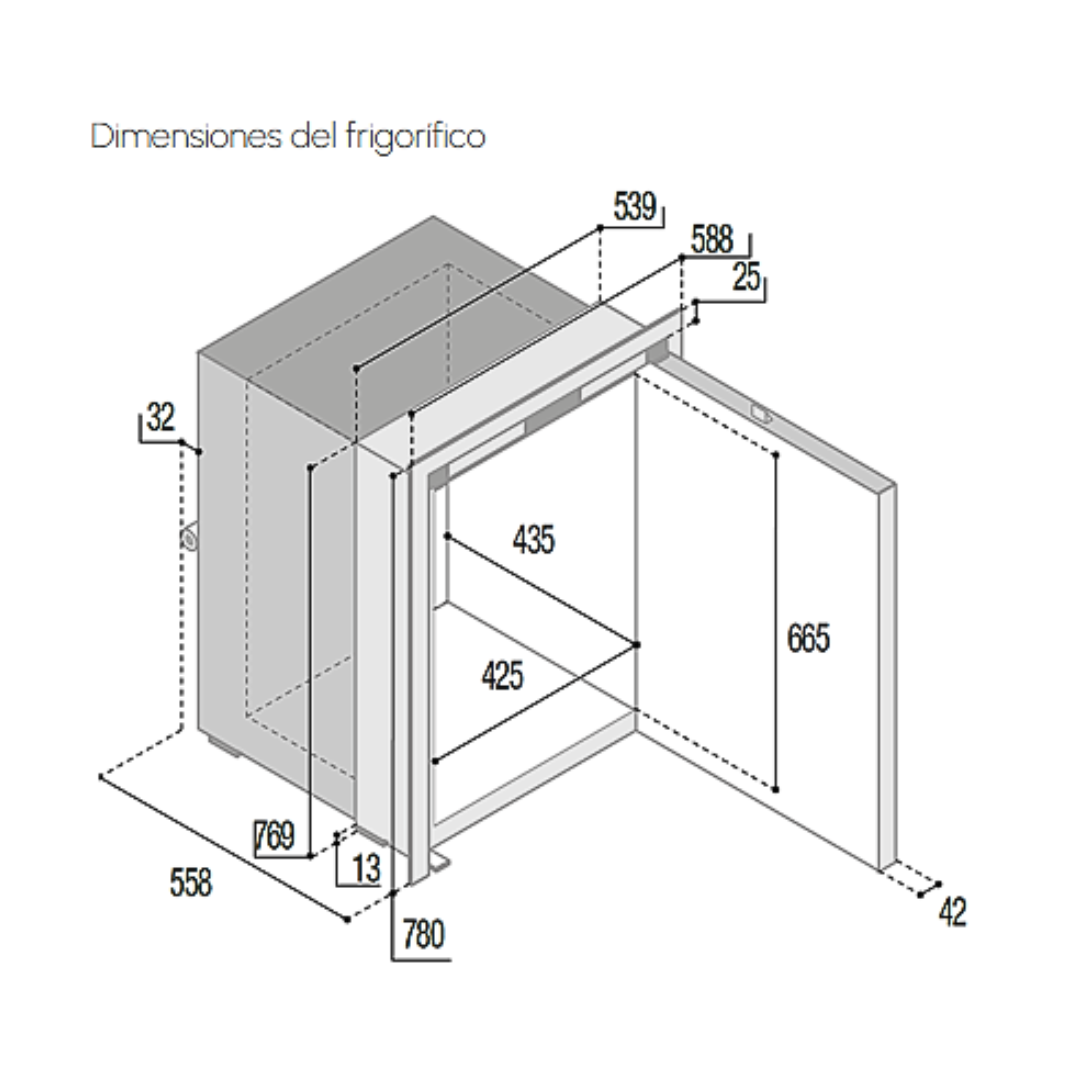 Dimensiones del frigorífico

539
588
25
32
435
665
425
769
13
558
780
42