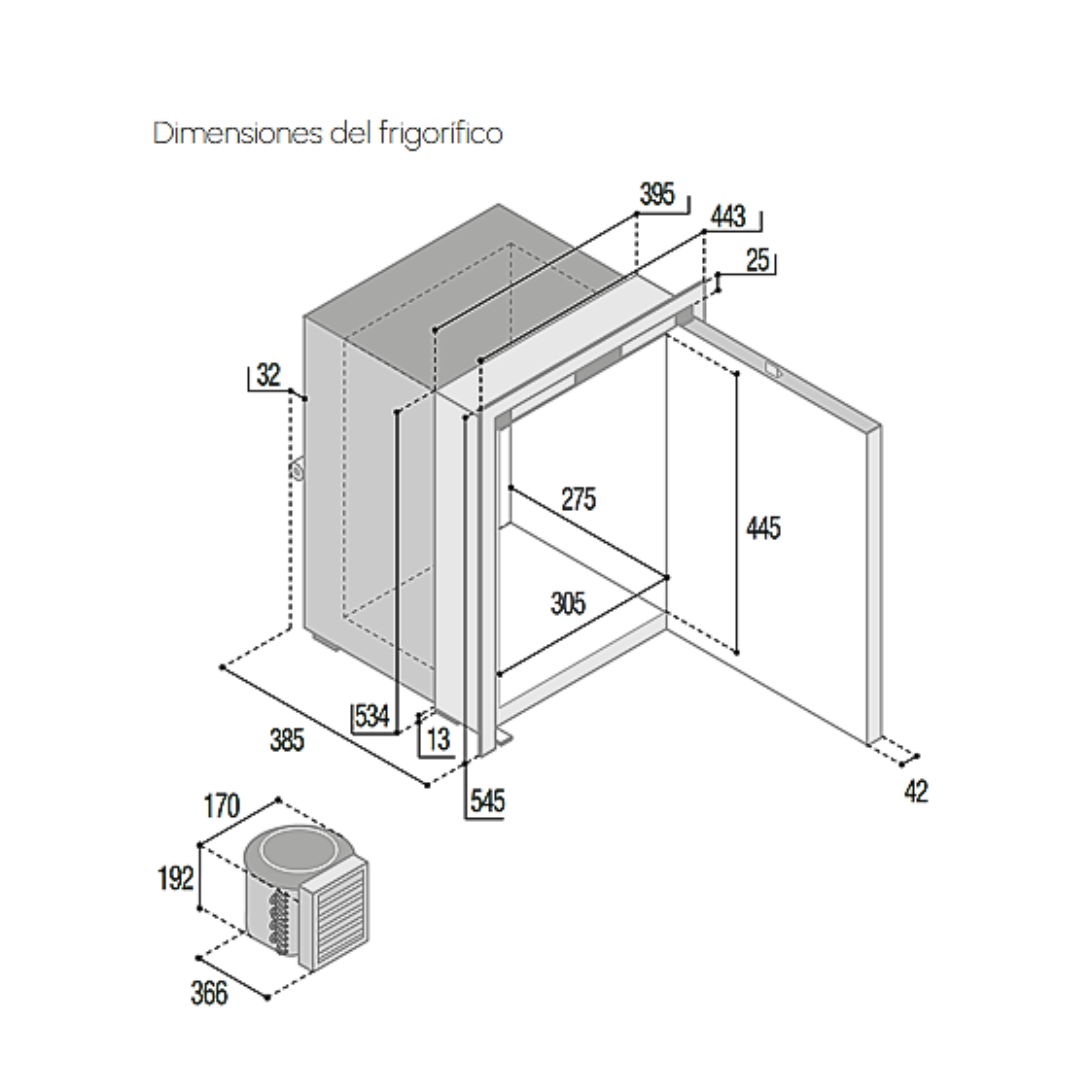 Dimensiones del frigorífico

395
443
25
32
275
445
305
534
13
385
545
42
170
192
366