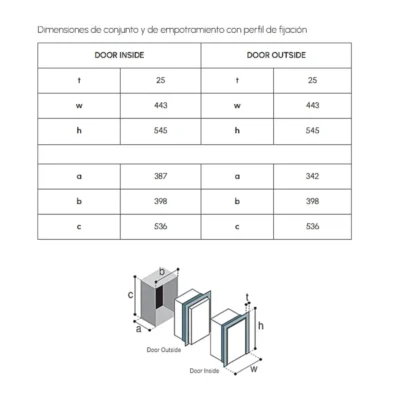 Dimensiones de conjunto y de empotramiento con perfil de fijación

| DOOR INSIDE | | DOOR OUTSIDE | |
|---|---|---|---|
| t | 25 | t | 25 |
| w | 443 | w | 443 |
| h | 545 | h | 545 |
| | | | |
| a | 387 | a | 342 |
| b | 398 | b | 398 |
| c | 536 | c | 536 |

b
c
a
t
h
Door Outside
Door Inside
W